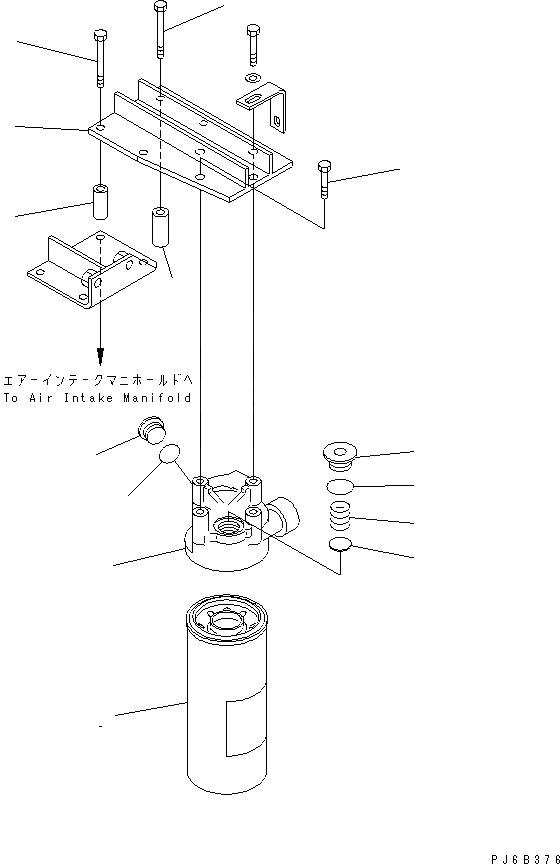 エアーインテークマニホールドへ
To Air Intake Manifold

PJ6B376