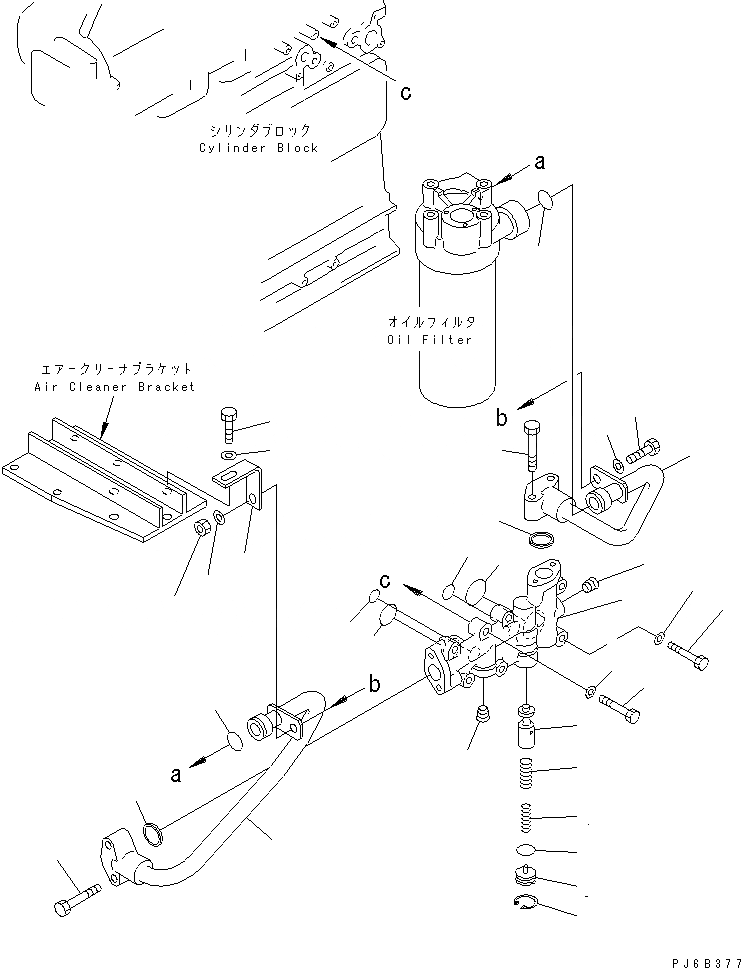 c

シリンダブロック
Cylinder Block

a

オイルフィルタ
Oil Filter

エアークリーナブラケット
Air Cleaner Bracket

b

c

b

a

PJ6B377