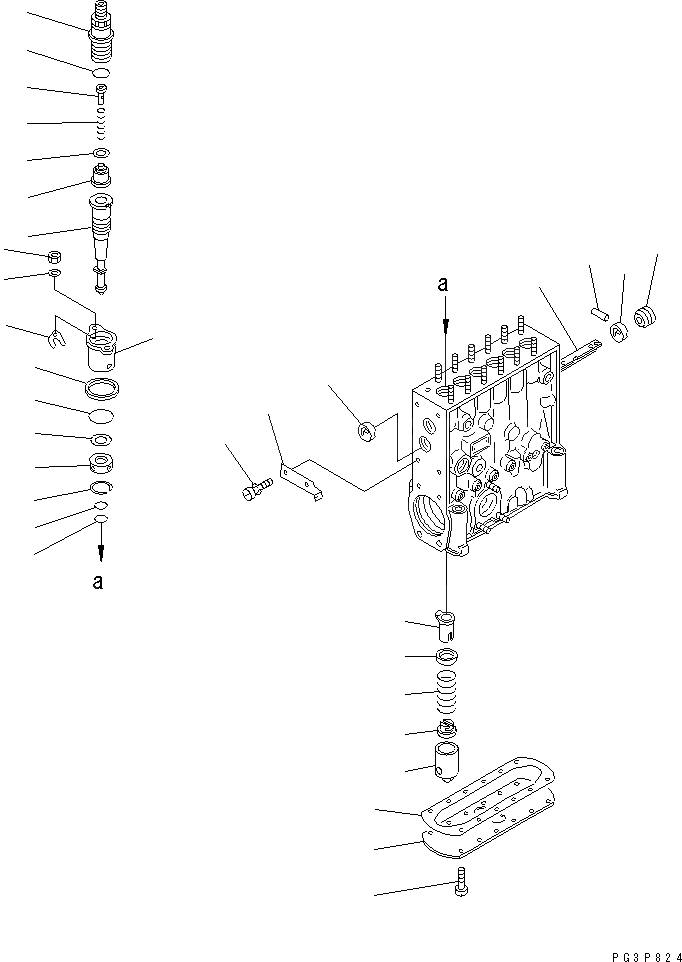 a

a

PG3P824