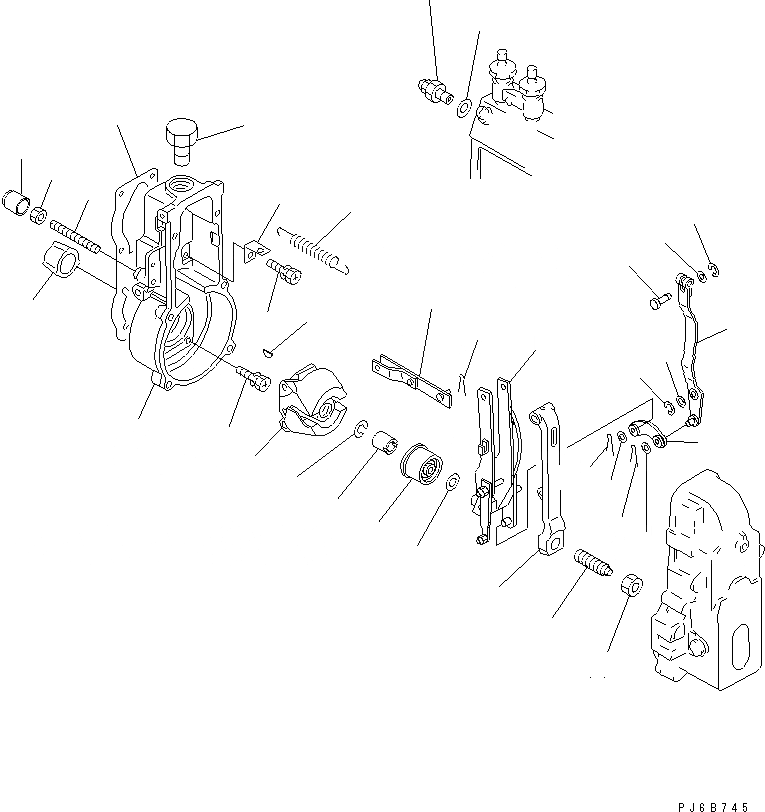 PJ6B745