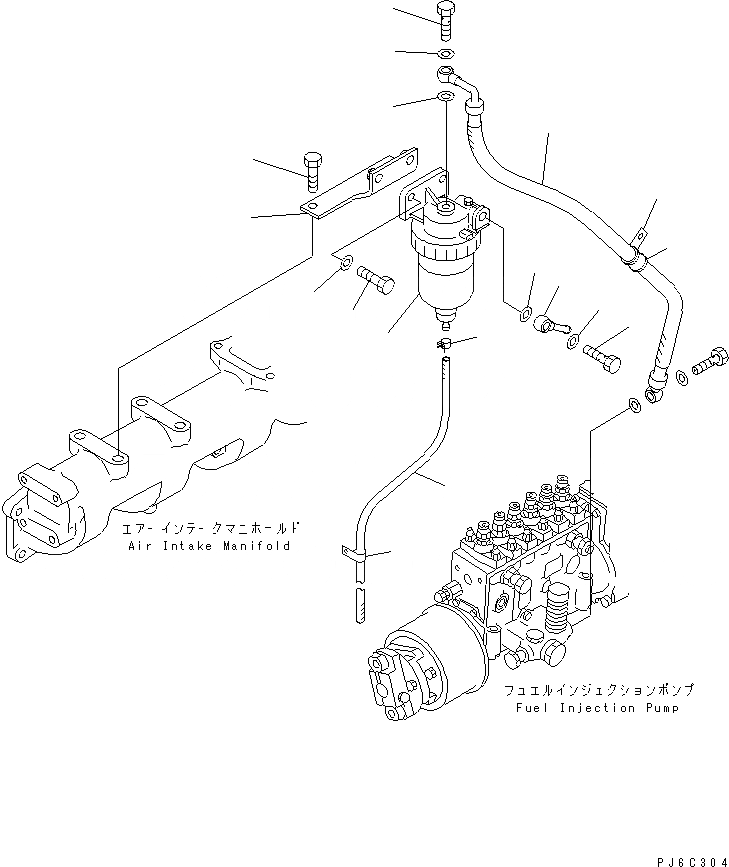 エアーインテークマニホールド
Air Intake Manifold

フュエルインジェクションポンプ
Fuel Injection Pump

PJ6C304