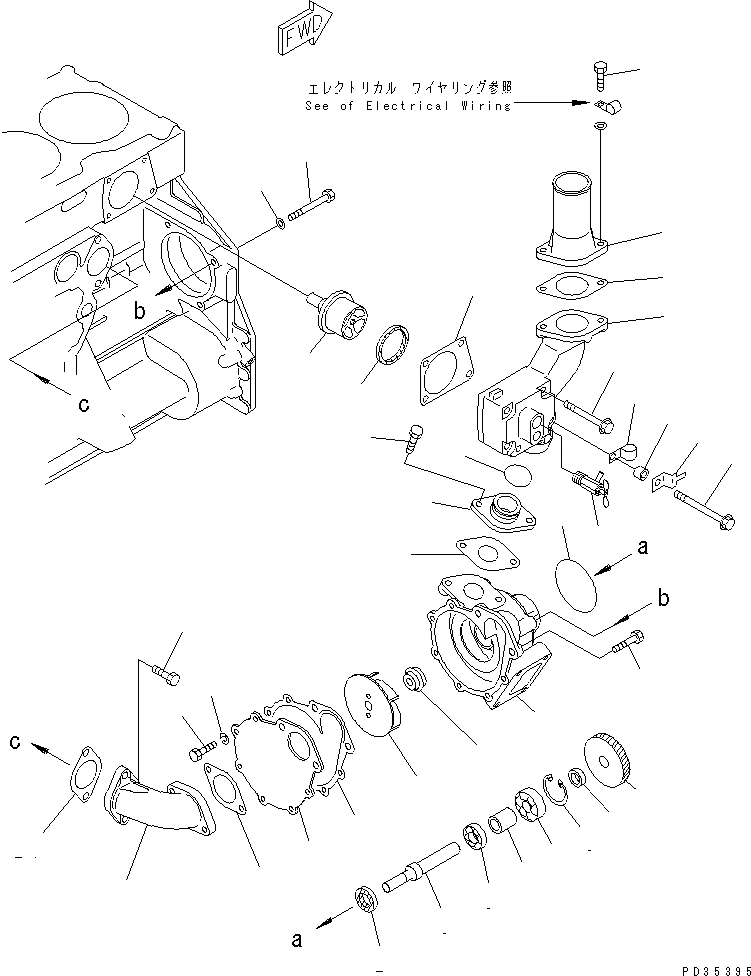 FWD

エレクトリカル ワイヤリング参照
See of Electrical Wiring

b

c

a

b

c

a

PD35395