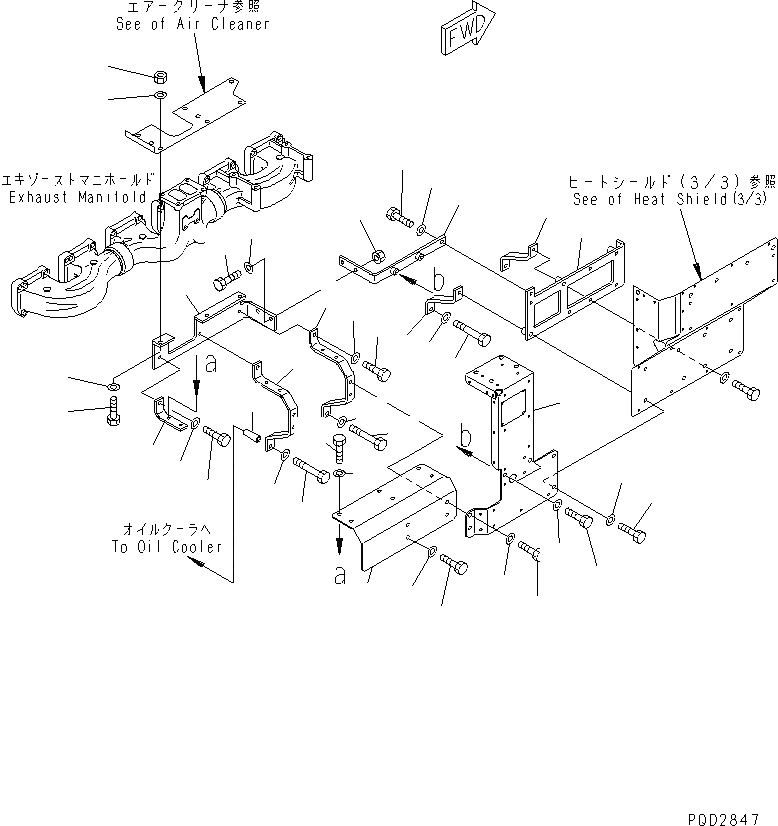 エアークリーナ参照
See of Air Cleaner

FWD

エキゾーストマニホールド
Exhaust Manifold

ヒートシールド（3／3）参照
See of Heat Shield(3/3)

b

a

b

オイルクーラへ
To Oil Cooler

a

PQD2847