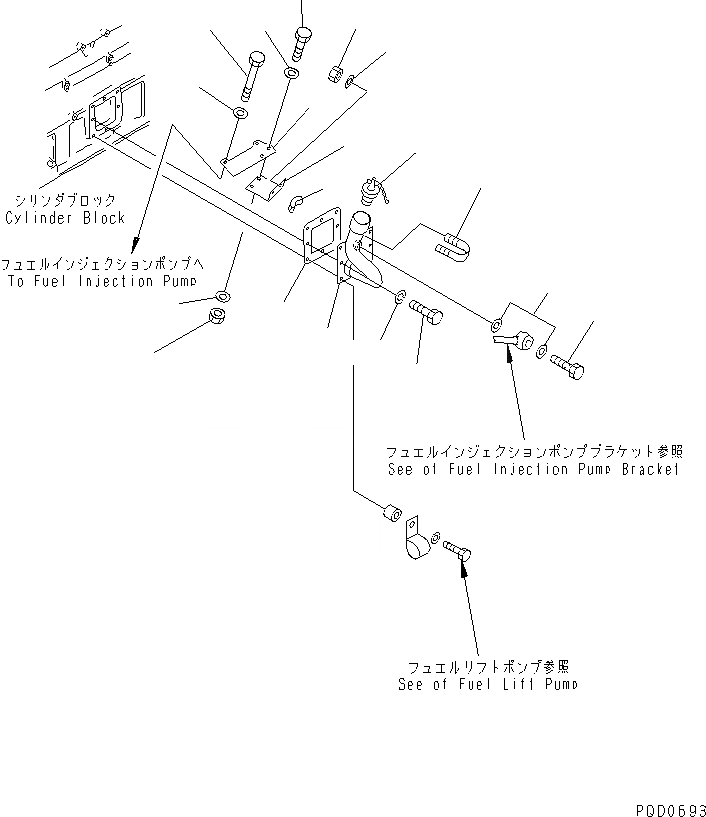 シリンダブロック
Cylinder Block

フュエルインジェクションポンプへ
To Fuel Injection Pump

フュエルインジェクションポンプブラケット参照
See of Fuel Injection Pump Bracket

フュエルリフトポンプ参照
See of Fuel Lift Pump

PQD0693