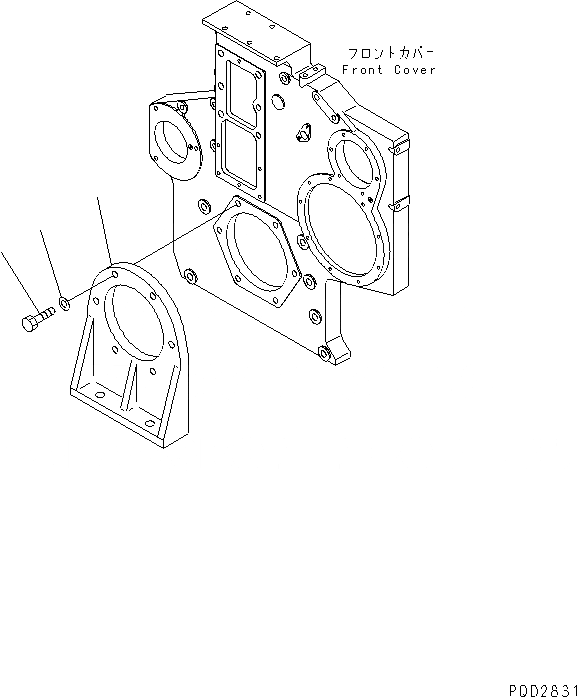 フロントカバー
Front Cover

P0D2831