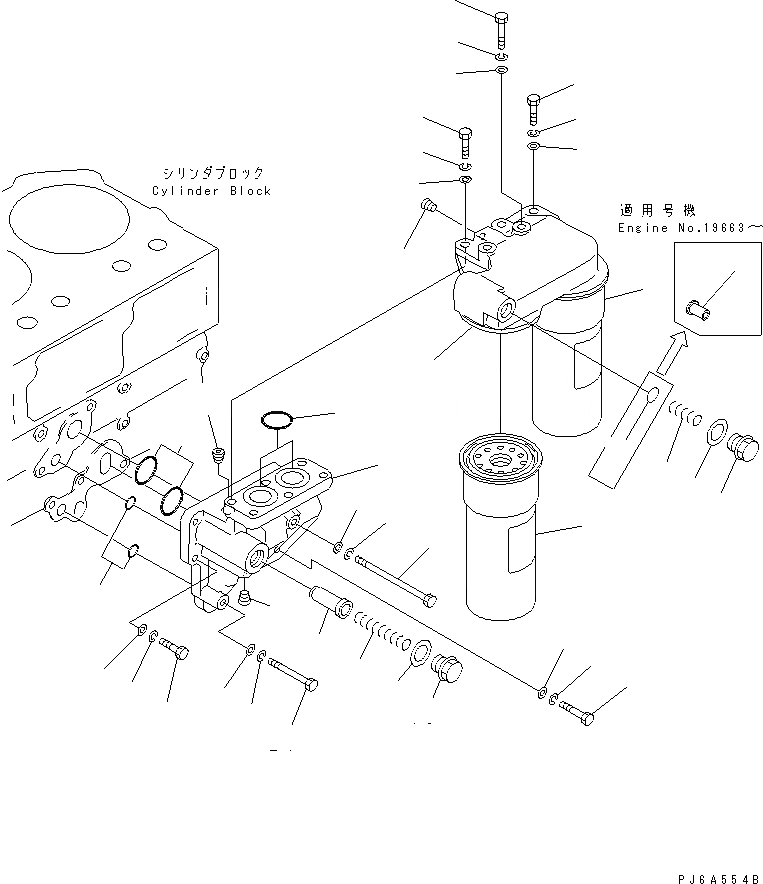 シリンダブロック
Cylinder Block

適用号機
Engine No.19663～

PJ6A554B