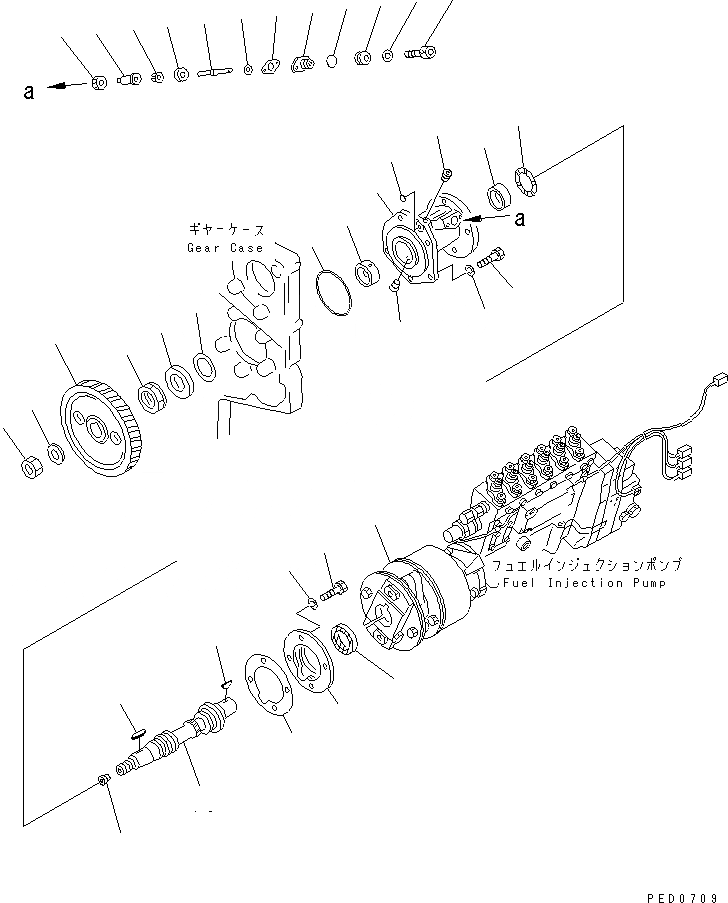 a

a

ギヤーケース
Gear Case

フュエルインジェクションポンプ
Fuel Injection Pump

PED0709