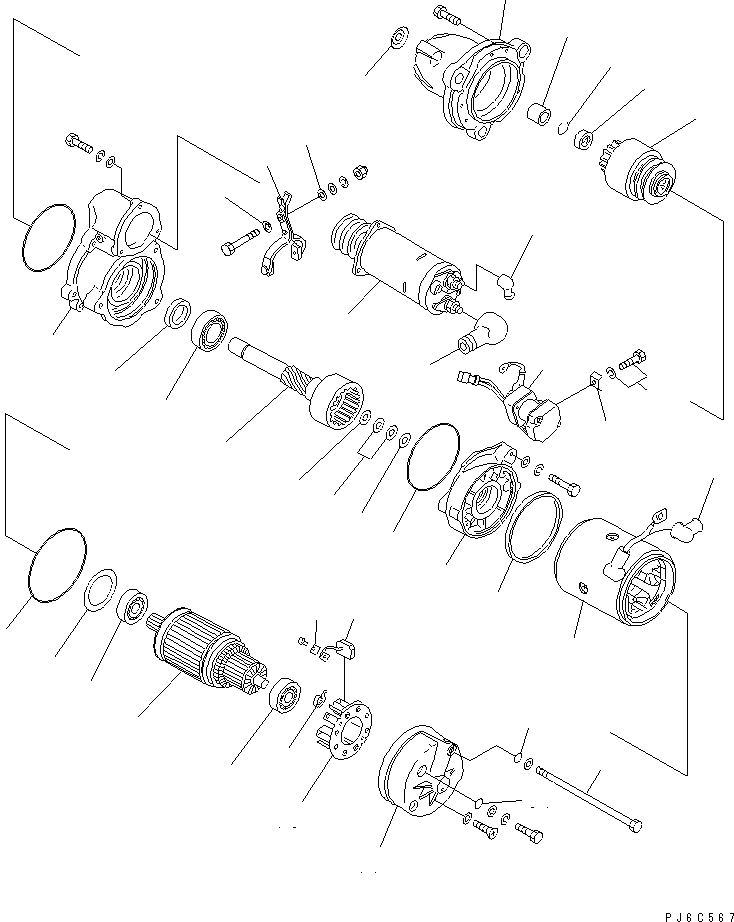 PJ6C567