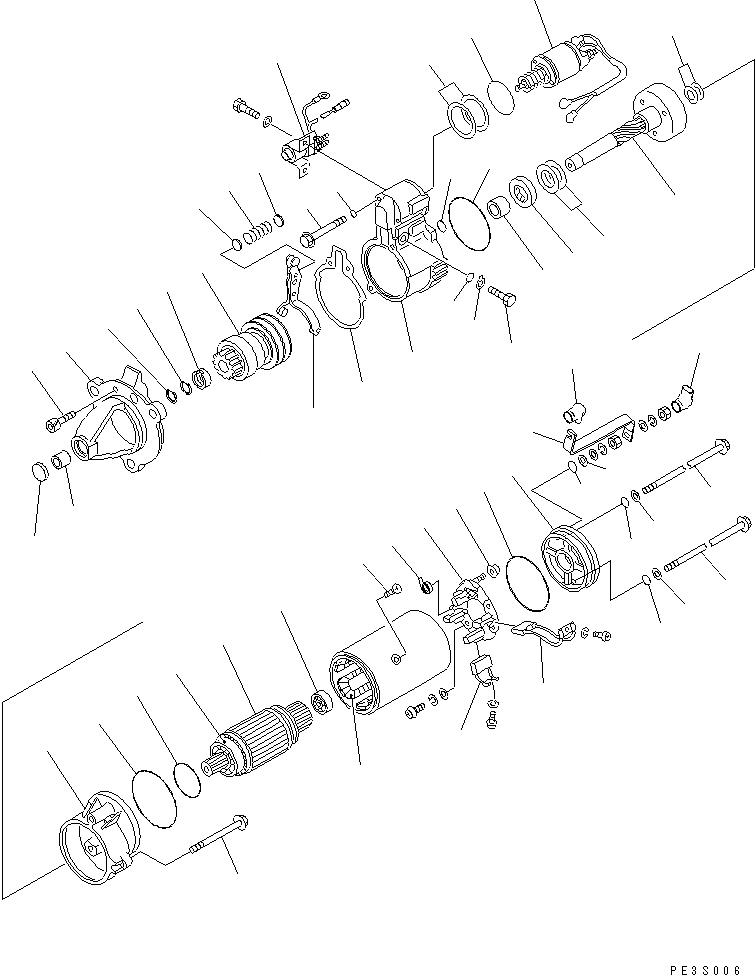 PE3S006