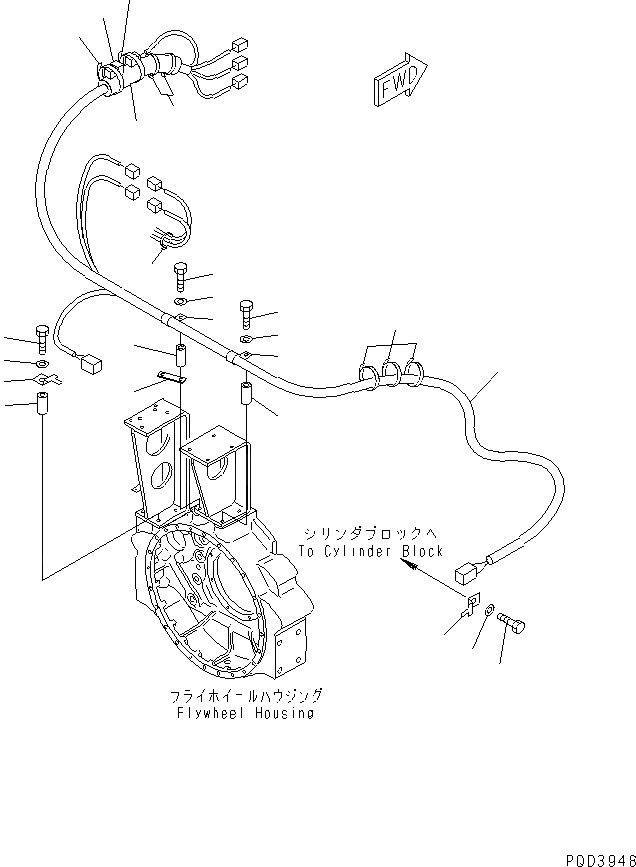 FWD

シリンダブロックへ
To Cylinder Block

フライホイールハウジング
Flywheel Housing

PQD3946