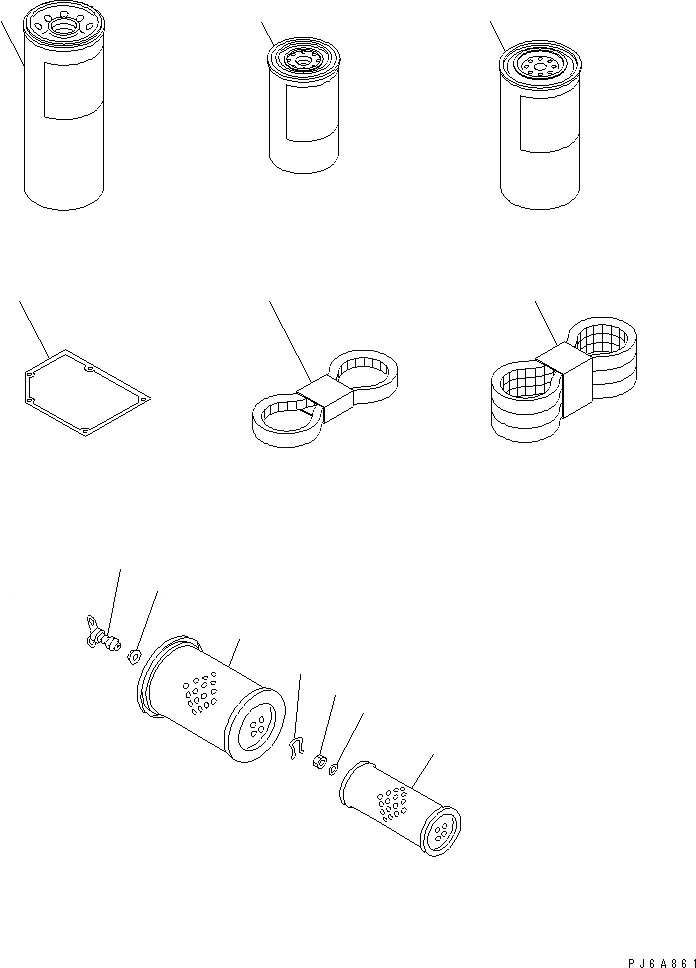 PJ6A861