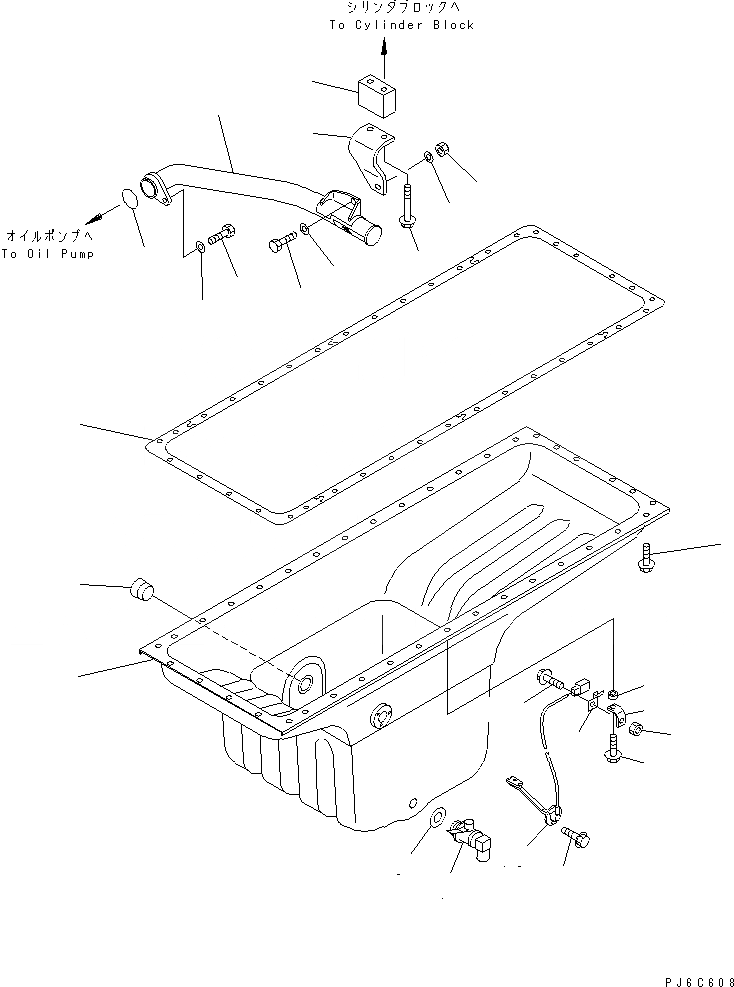 シリンダブロックへ
To Cylinder Block

オイルポンプへ
To Oil Pump

PJ6C608