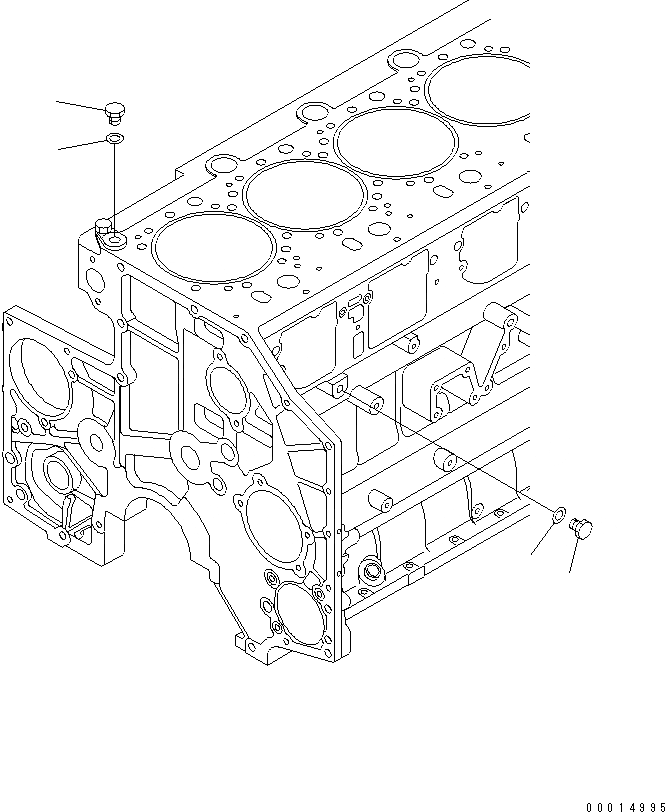 00014995