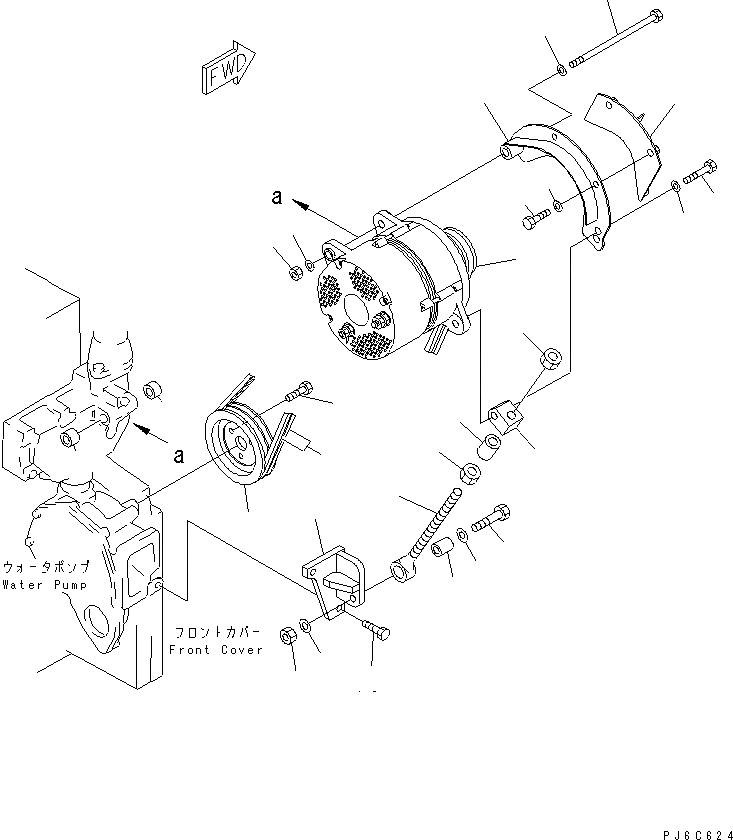 FWD

a

a

ウォータポンプ
Water Pump

フロントカバー
Front Cover

PJ6C624