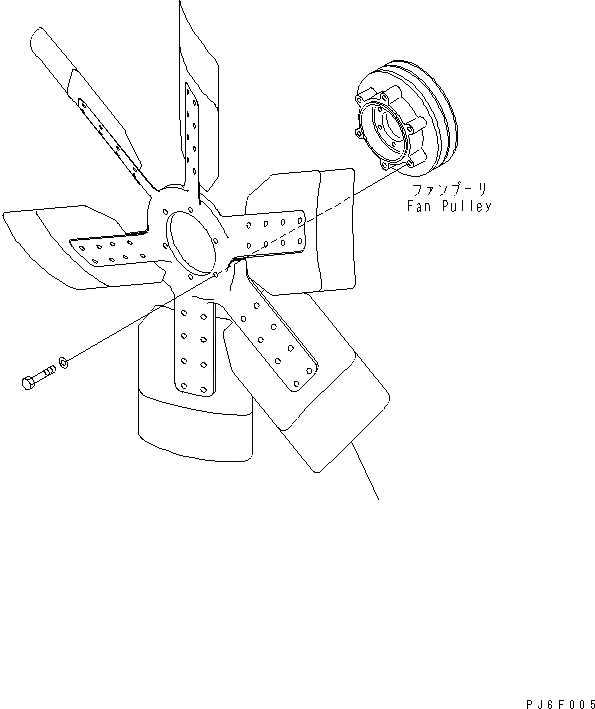 ファンプーリ
Fan Pulley

PJ6F005