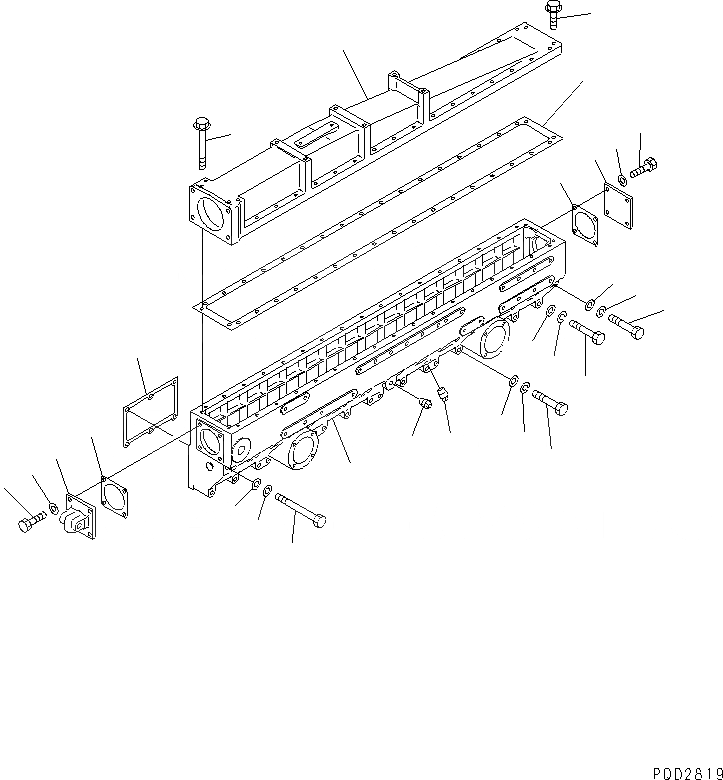 P0D2819