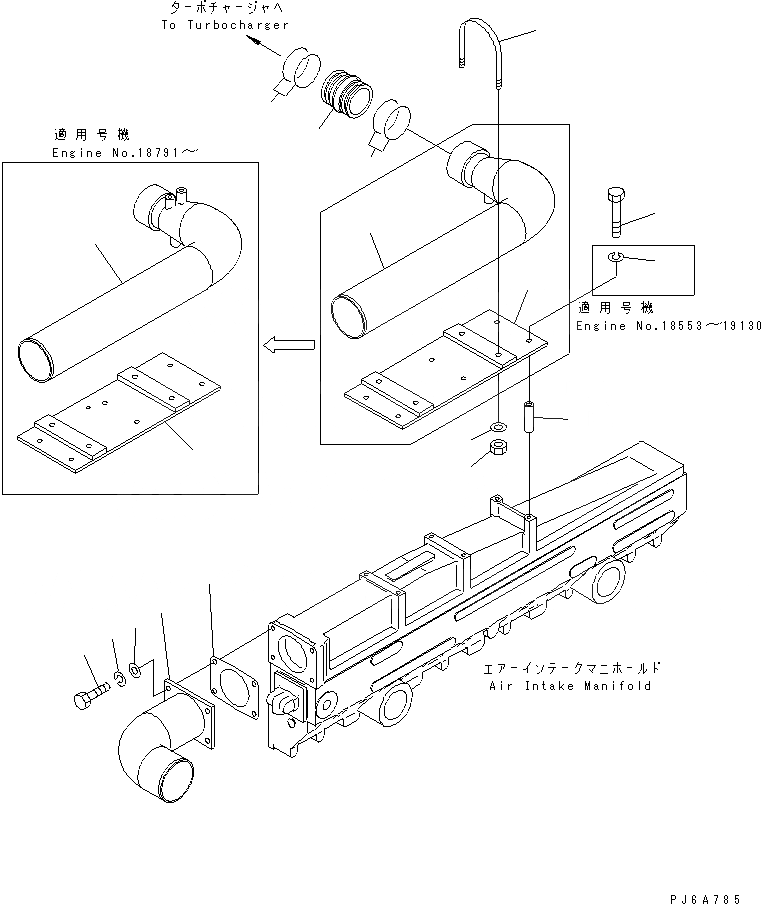 ターボチャージャへ
To Turbocharger

適用号機
Engine No.18791～

適用号機
Engine No.18553～19130

エアーインテークマニホールド
Air Intake Manifold

PJ6A785