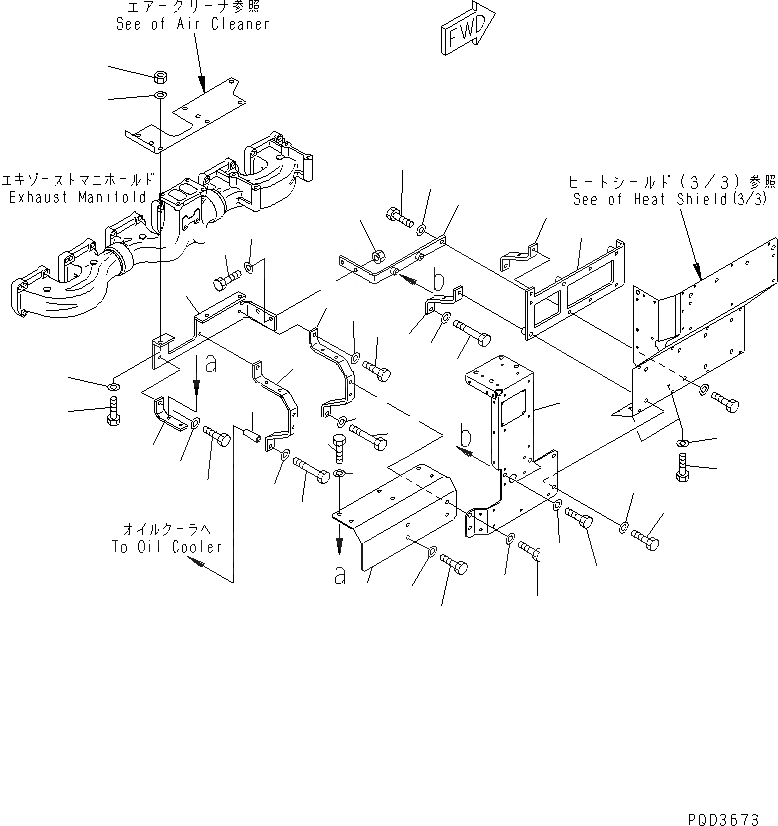 エアークリーナ参照
See of Air Cleaner

FWD

エキゾーストマニホールド
Exhaust Manifold

ヒートシールド（3／3）参照
See of Heat Shield(3/3)

b

a

b

オイルクーラへ
To Oil Cooler

a

PQD3673