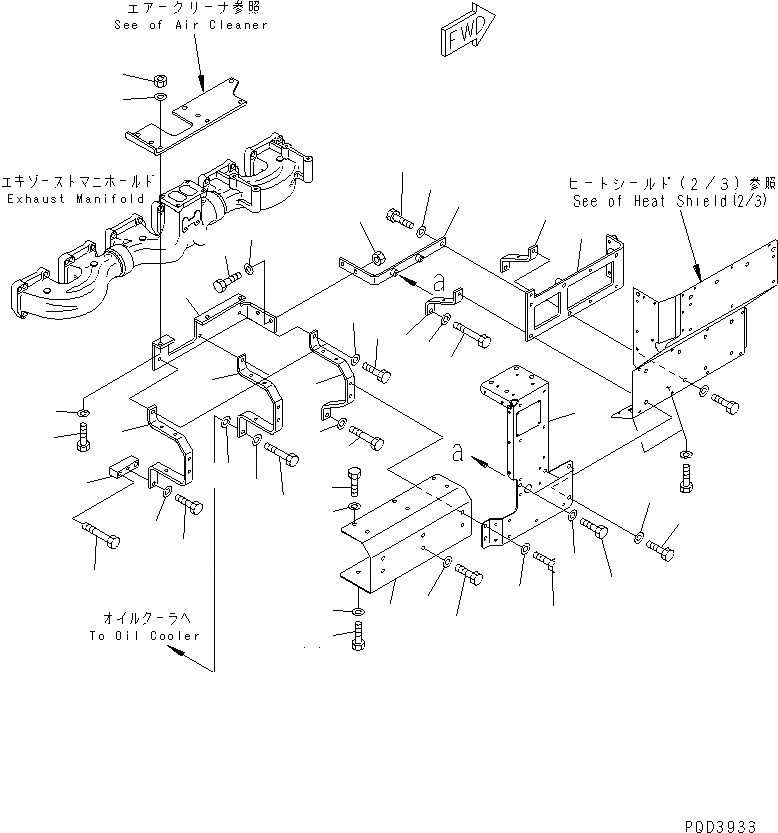 エアークリーナ参照
See of Air Cleaner

FWD

エキゾーストマニホールド
Exhaust Manifold

ヒートシールド（2／3）参照
See of Heat Shield(2/3)

a

a

オイルクーラへ
To Oil Cooler

PDD3933