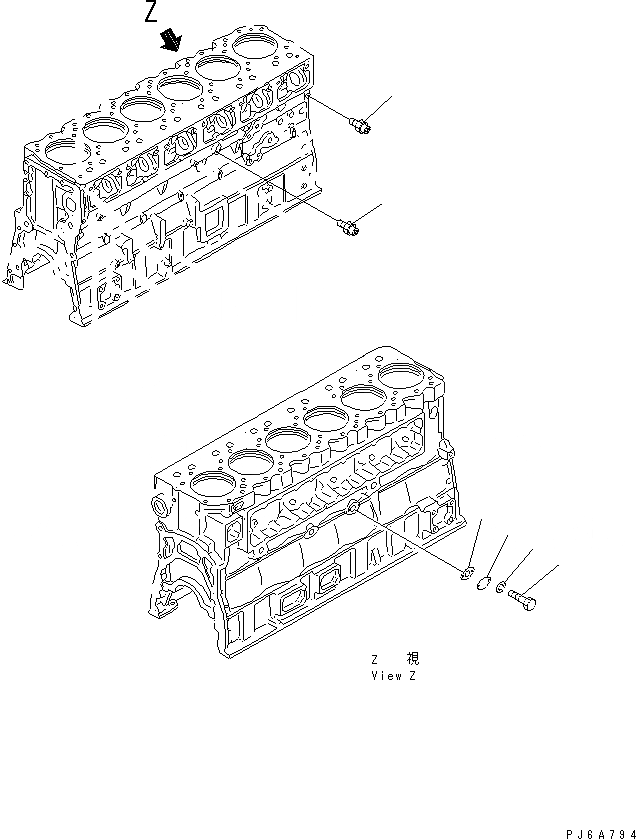 Z

Z 視
View Z

PJ6A794