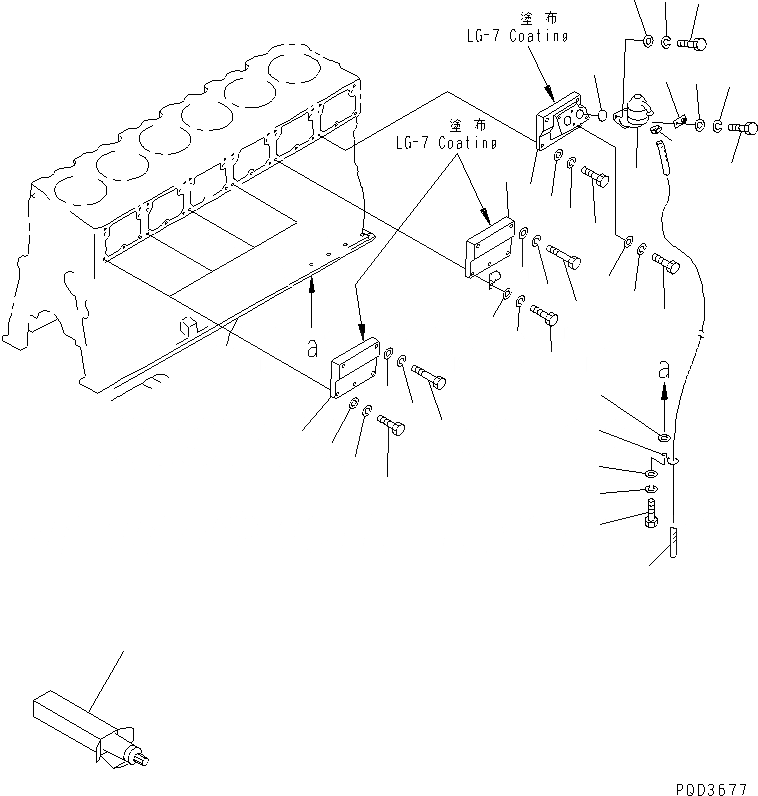 塗布
LG-7 Coating

塗布
LG-7 Coating

a

a

PQD3677