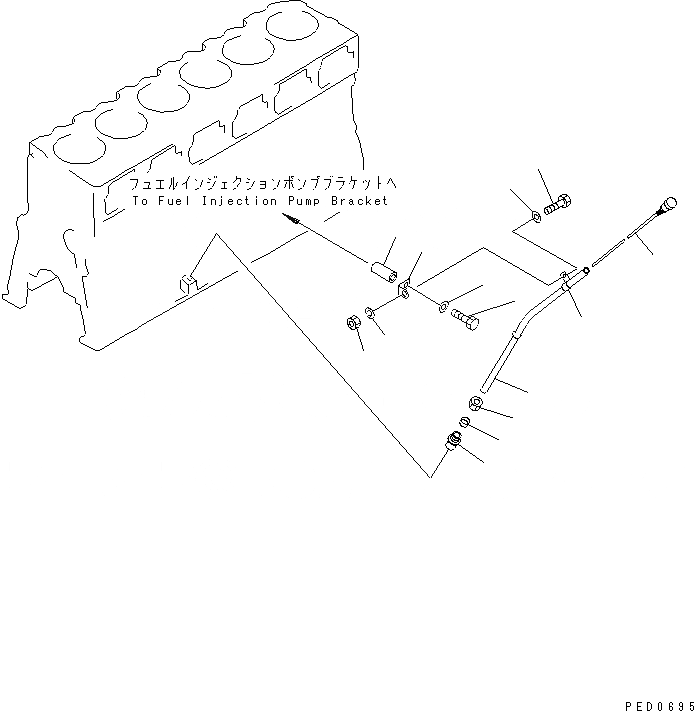 フュエルインジェクションポンプブラケットへ
To Fuel Injection Pump Bracket

PED0695