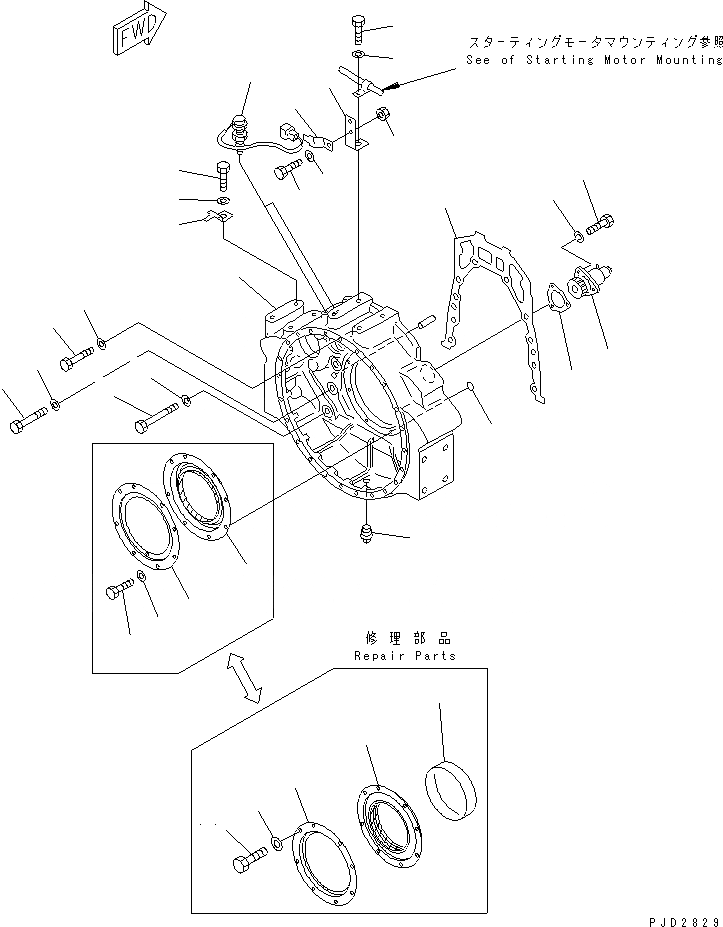 FWD

スターティングモータマウンティング参照
See of Starting Motor Mounting

修理部品
Repair Parts

PJD2829