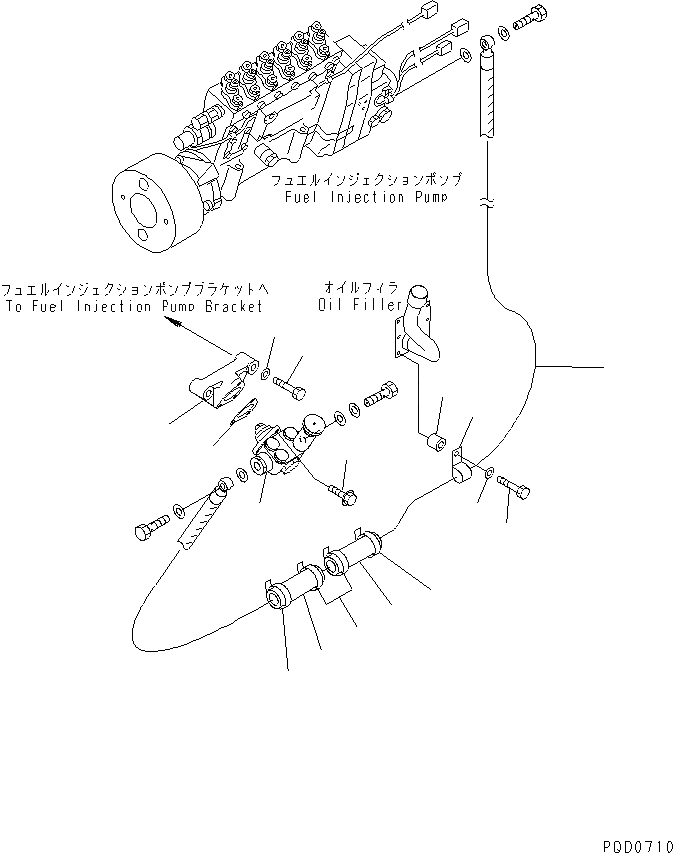 フュエルインジェクションポンプ
Fuel Injection Pump

フュエルインジェクションポンプブラケットへ
To Fuel Injection Pump Bracket

オイルフィラ
Oil Filler

PQD0710