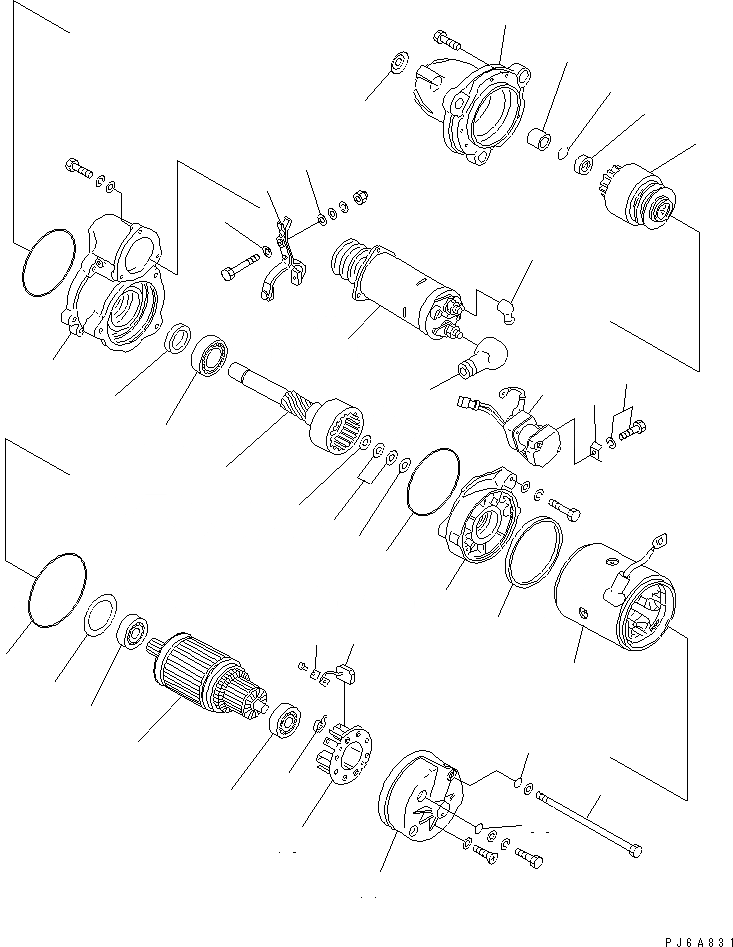 PJ6A831