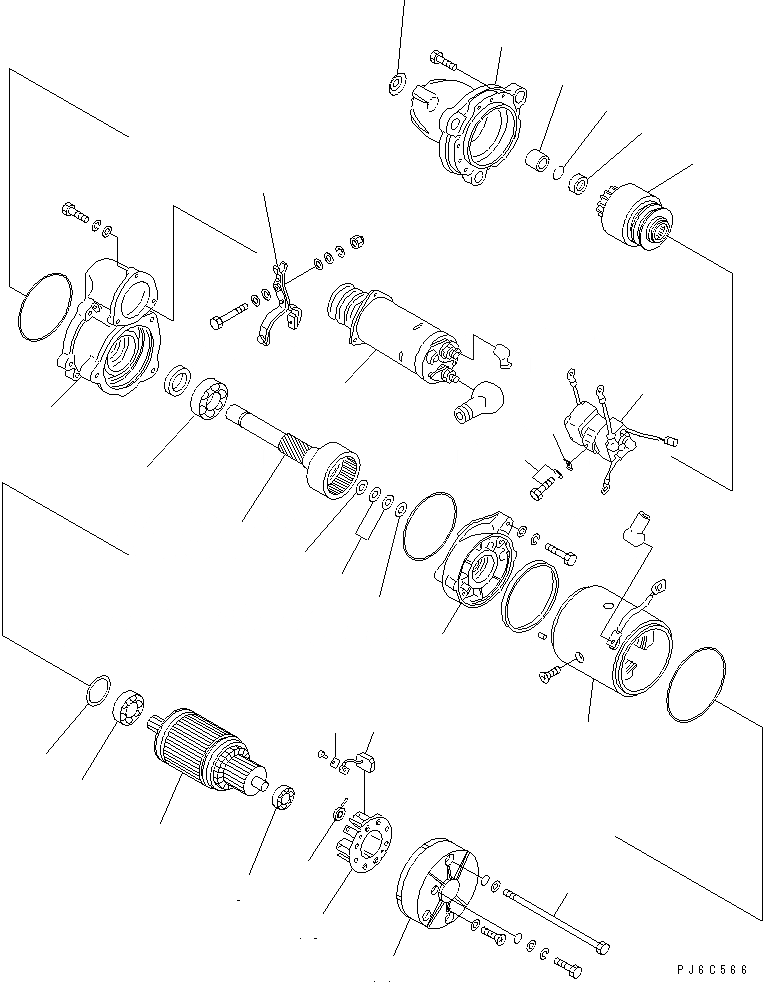 PJ6C566