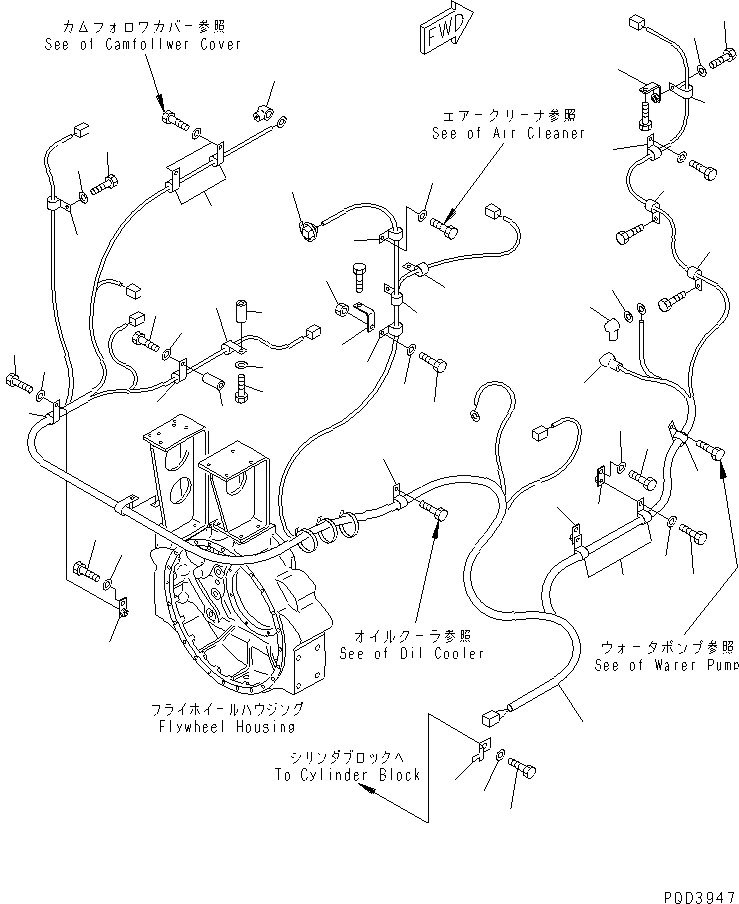 カムフォロワカバー参照
See of Camfollwer Cover

FWD

エアークリーナ参照
See of Air Cleaner

オイルクーラ参照
See of Oil Cooler

ウォータポンプ参照
See of Warer Pump

フライホイールハウジング
Flywheel Housing

シリンダブロックへ
To Cylinder Block

PQD3947