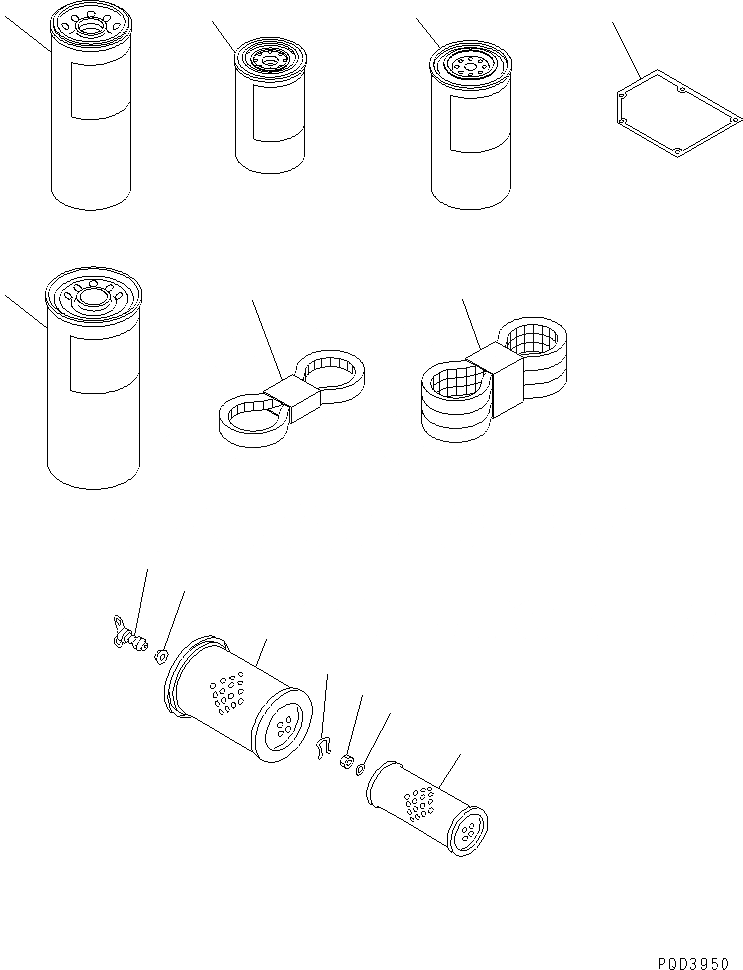 P0D3950