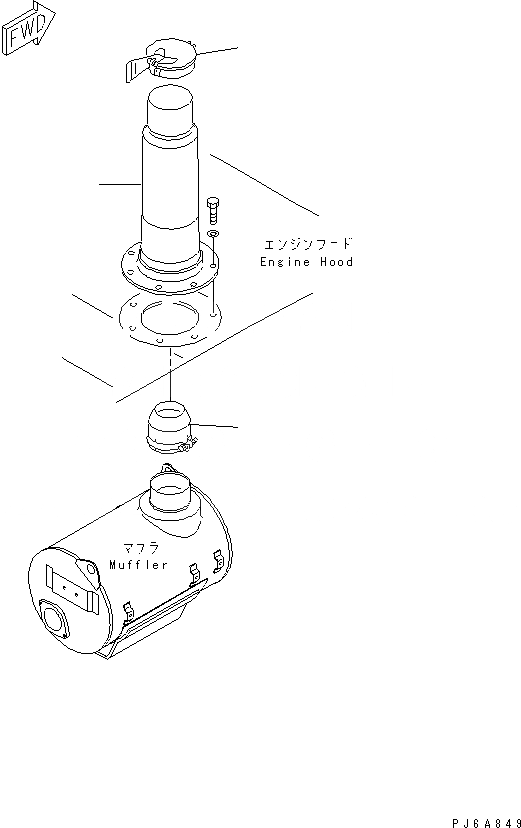 FWD

エンジンフード
Engine Hood

マフラ
Muffler

PJ6A849