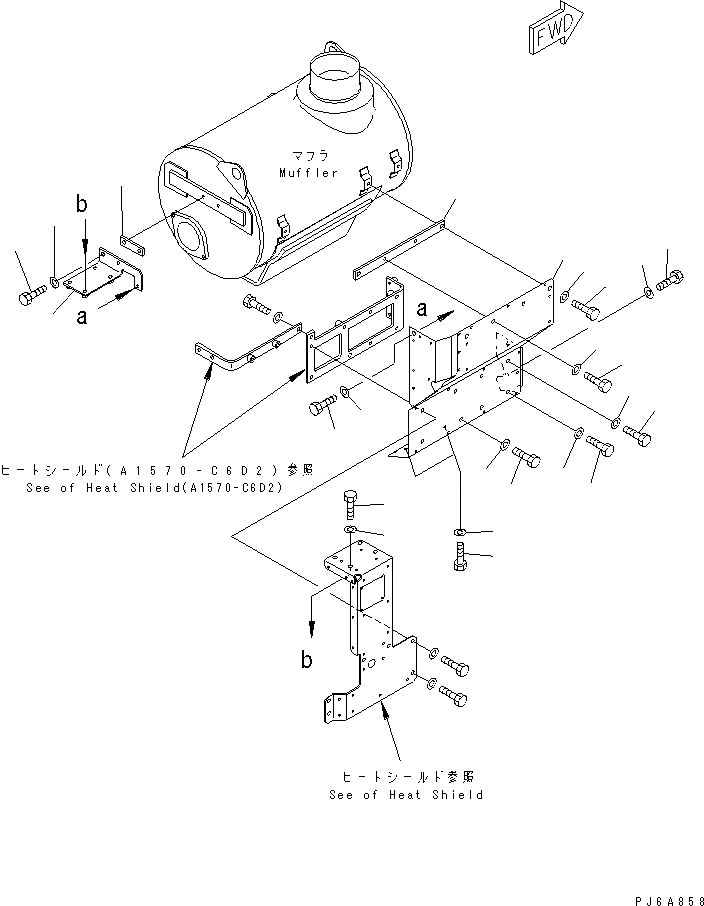 FWD

マフラ
Muffler

b

a

a

ヒートシールド(A1570-C6D2)参照
See of Heat Shield(A1570-C6D2)

b

ヒートシールド参照
See of Heat Shield

PJ6A858