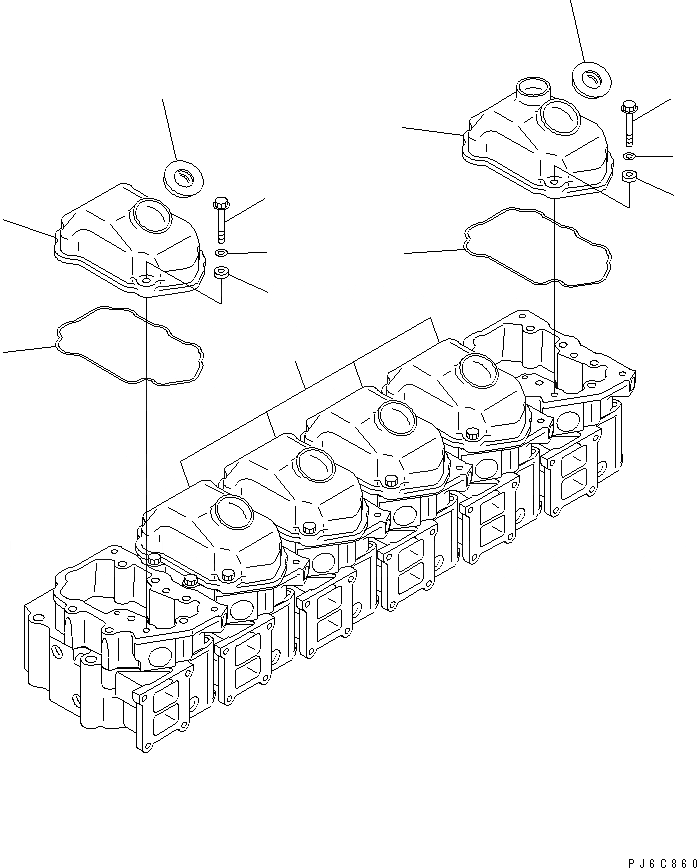 PJ6C860