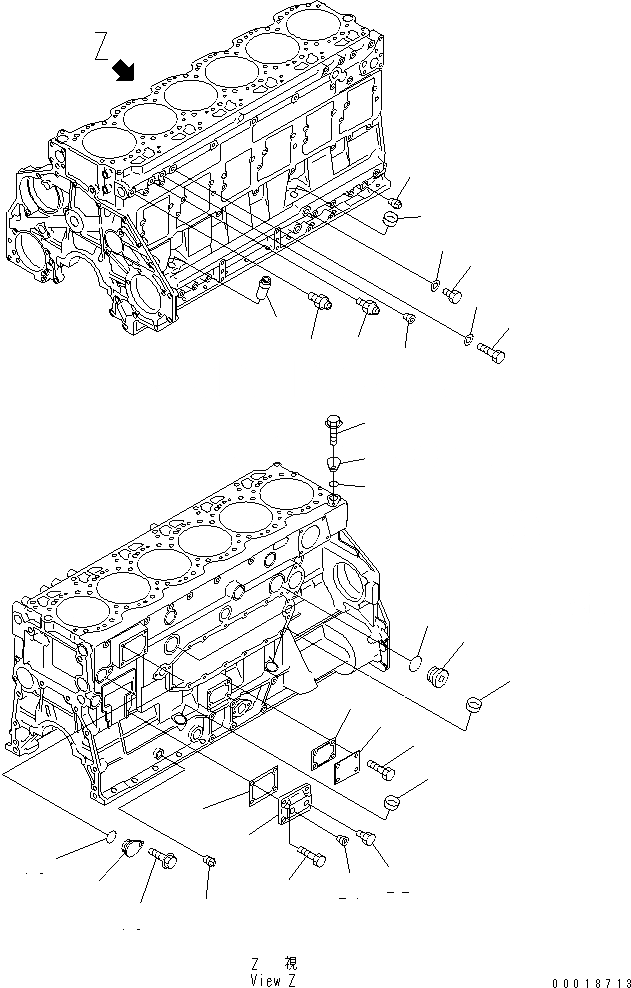 Z

Z 視
View Z

00018713