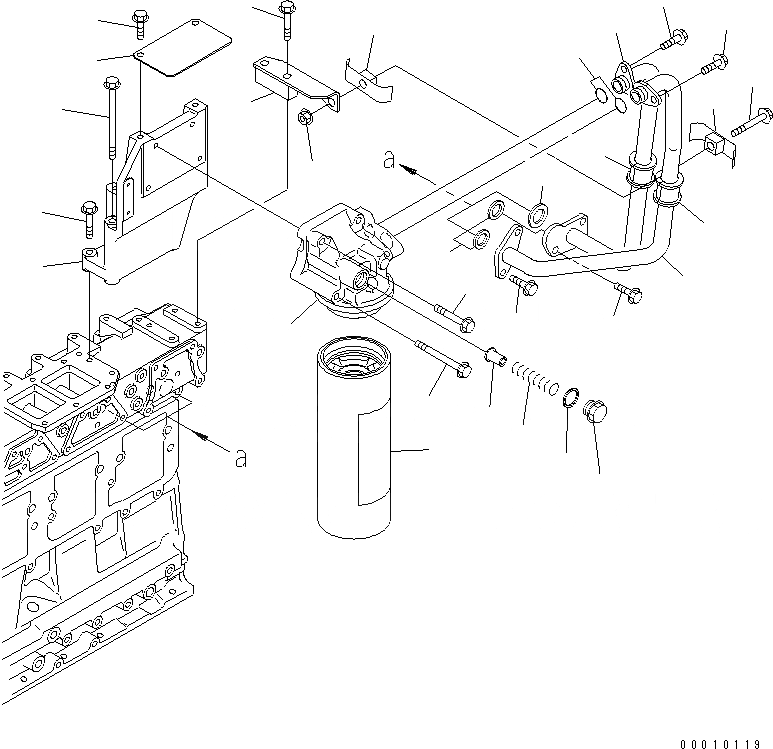 a

a

00010119