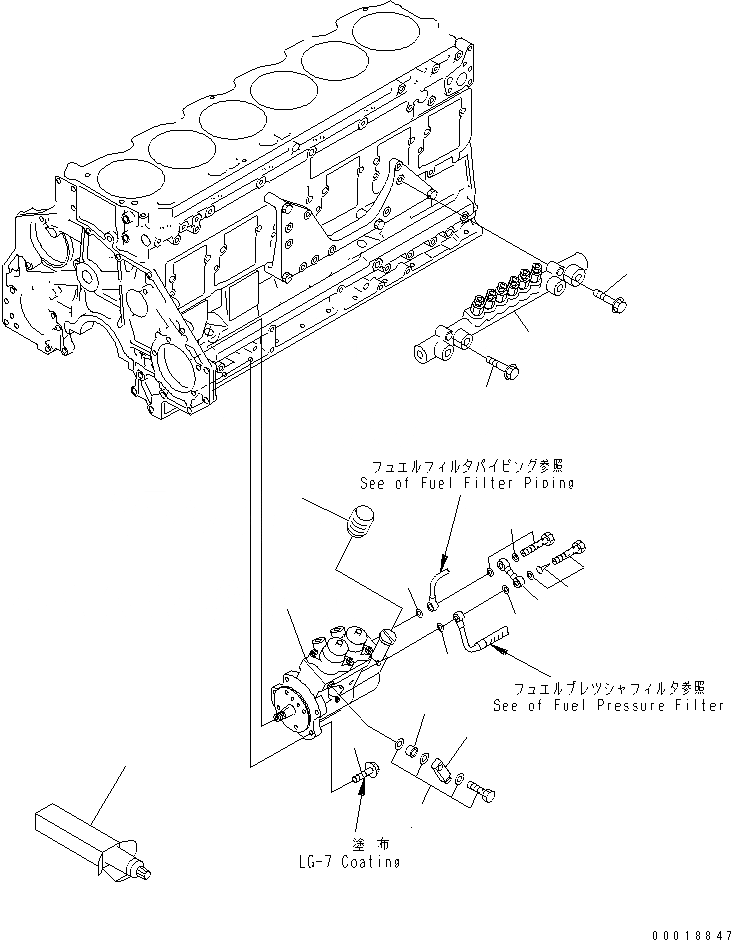 フュエルフィルタパイピング参照
See of Fuel Filter Piping

フュエルプレッシャフィルタ参照
See of Fuel Pressure Filter

塗 布
LG-7 Coating

00018847