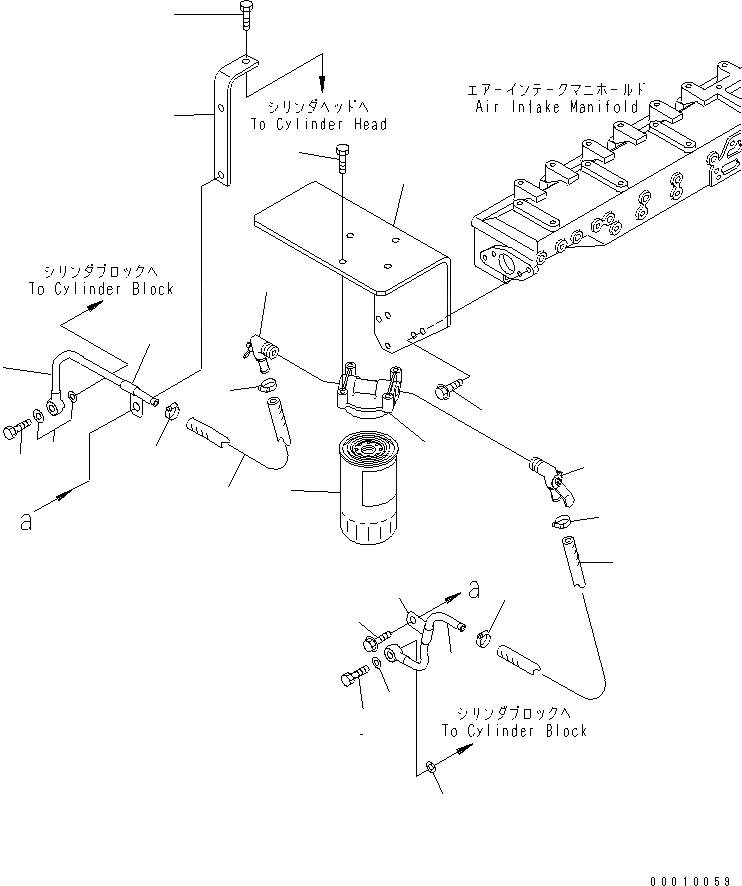 シリンダヘッドへ
To Cylinder Head

エアーインテークマニホールド
Air Intake Manifold

シリンダブロックへ
To Cylinder Block

a

a

シリンダブロックへ
To Cylinder Block

00010059