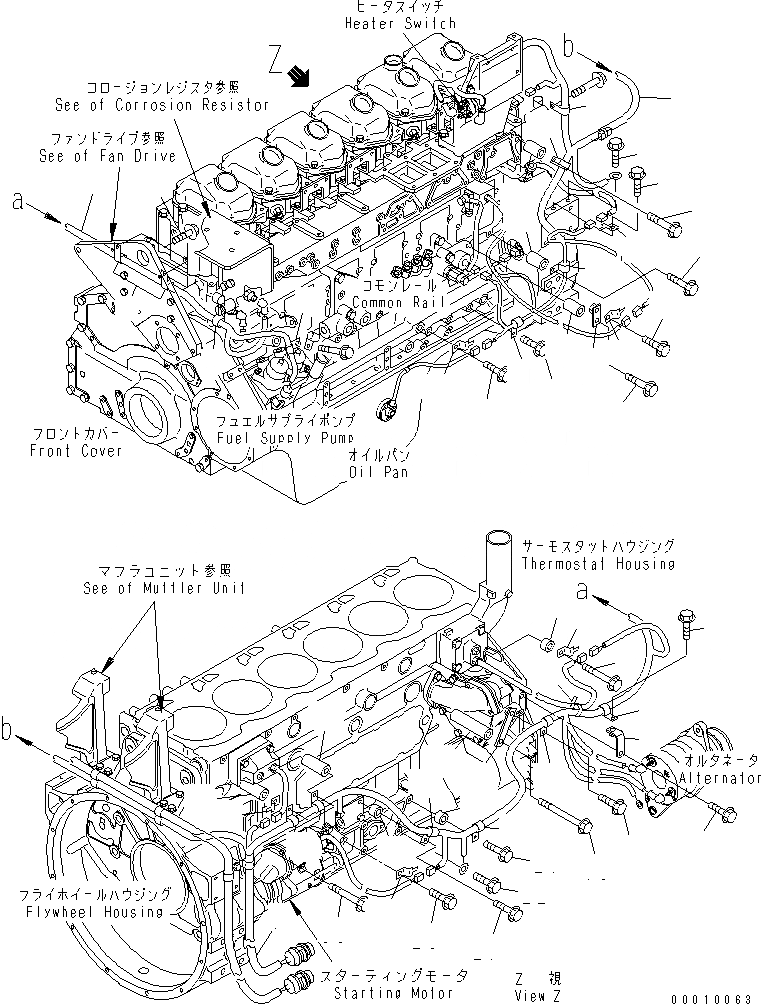 ヒータスイッチ
Heater Switch

Z

b

コロージョンレジスタ参照
See of Corrosion Resistor

ファンドライブ参照
See of Fan Drive

a

コモンレール
Common Rail

フロントカバー
Front Cover

フュエルサプライポンプ
Fuel Supply Pump

オイルパン
Oil Pan

サーモスタットハウジング
Thermostat Housing

マフラユニット参照
See of Muffler Unit

a

b

オルタネータ
Alternator

フライホイールハウジング
Flywheel Housing

スターティングモータ
Starting Motor

Z 視
View Z

00010063