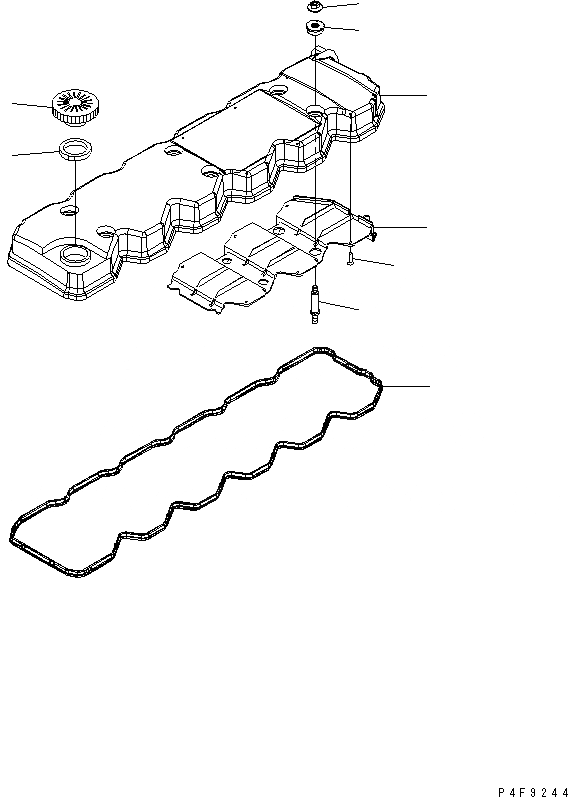 P4F9244