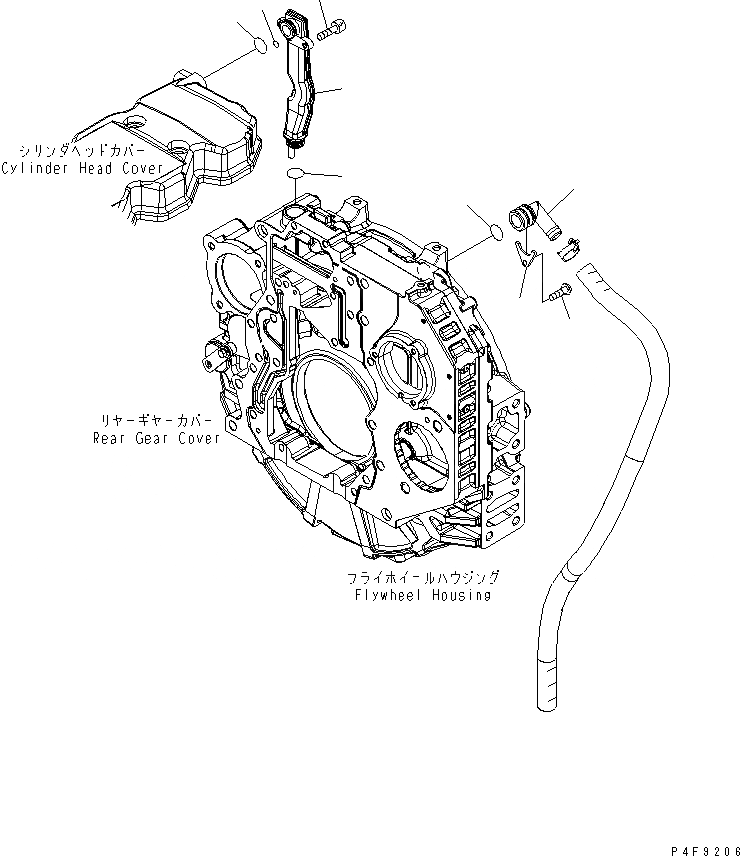 シリンダヘッドカバー
Cylinder Head Cover

リヤーギヤーカバー
Rear Gear Cover

フライホイールハウジング
Flywheel Housing

P4F9206