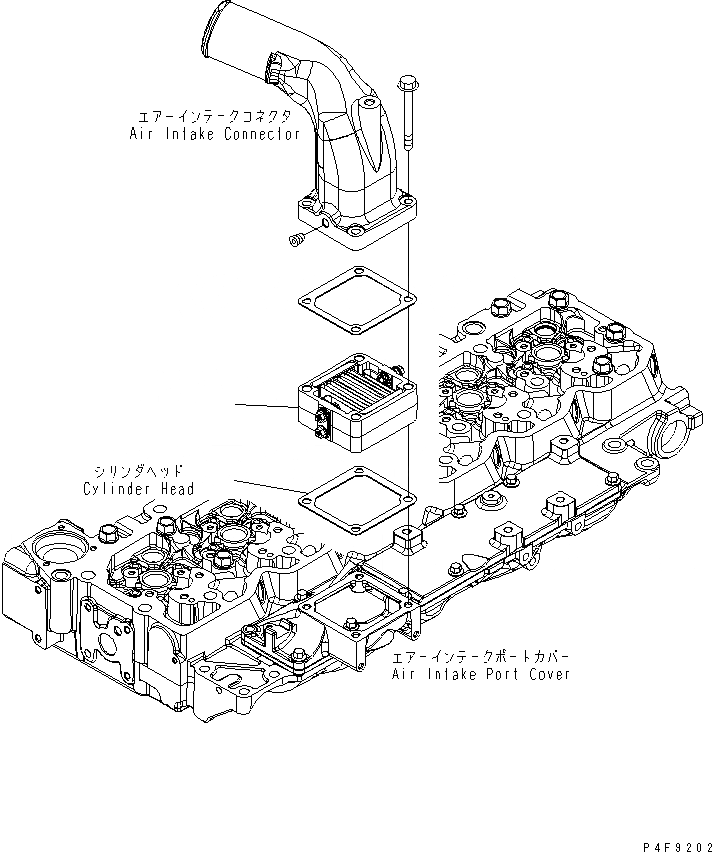 エアーインテークコネクタ
Air Intake Connector

シリンダヘッド
Cylinder Head

エアーインテークポートカバー
Air Intake Port Cover

P4F9202