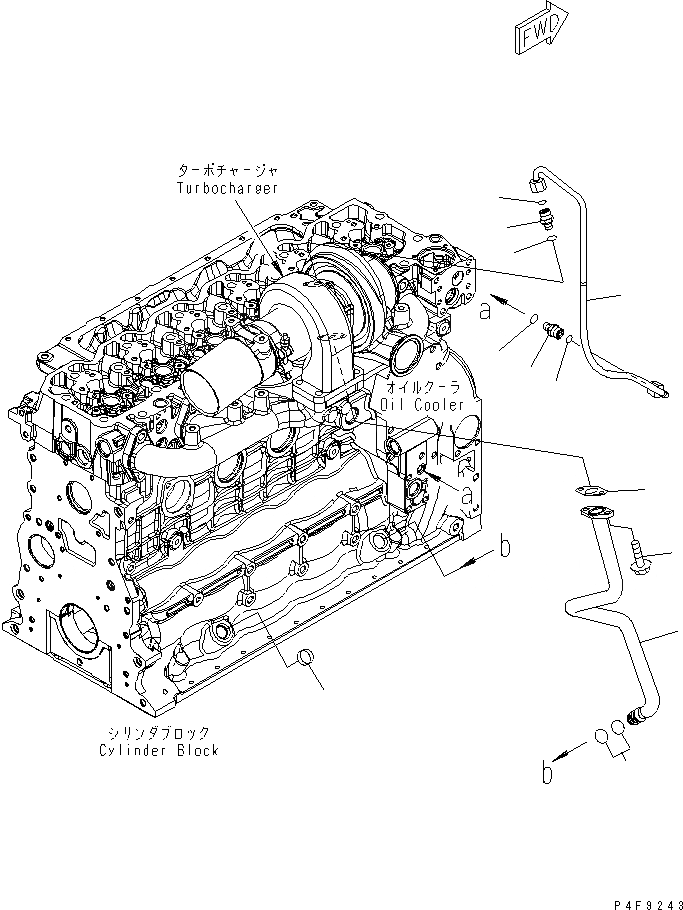 FWD

ターボチャージャ
Turbocharger

a

オイルクーラ
Oil Cooler

a

b

シリンダブロック
Cylinder Block

b

P4F9243