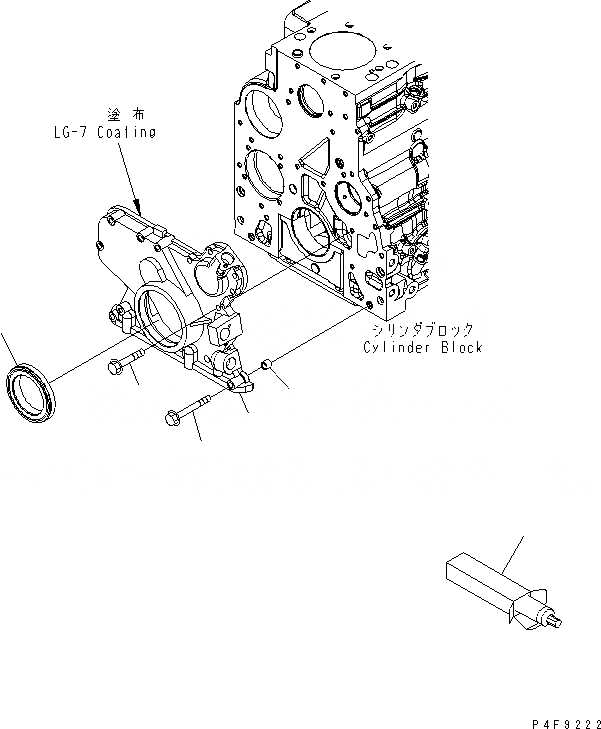 塗布
LG-7 Coating

シリンダブロック
Cylinder Block

P4F9222