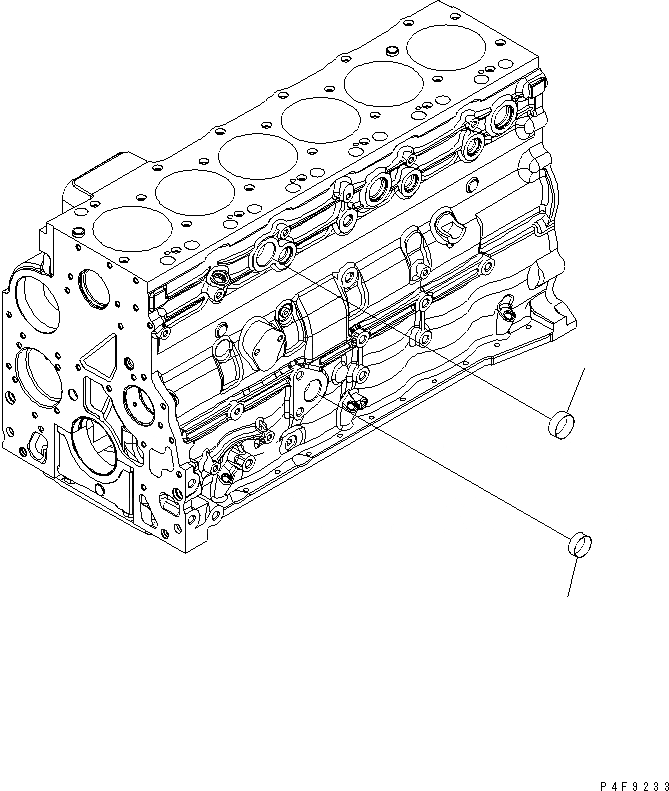 P4F9233