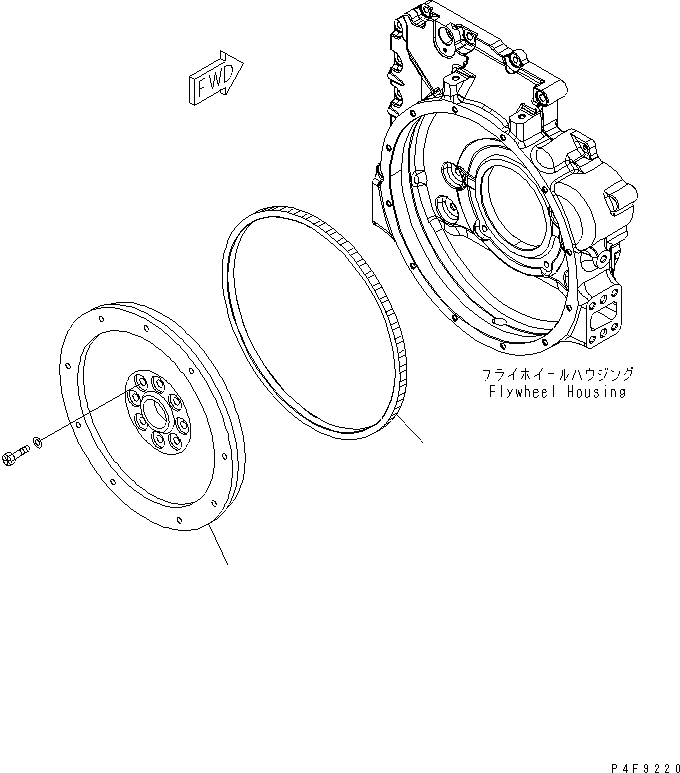 FWD

フライホイールハウジング
Flywheel Housing

P4F9220