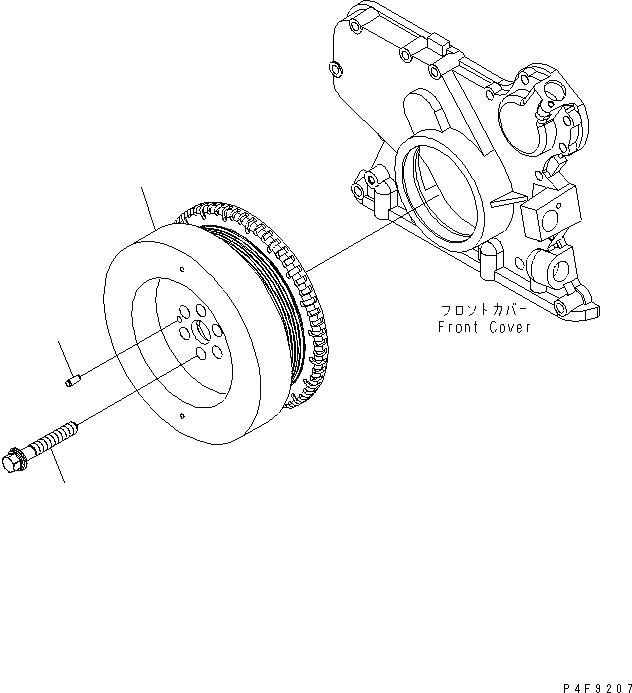 フロントカバー
Front Cover

P4F9207