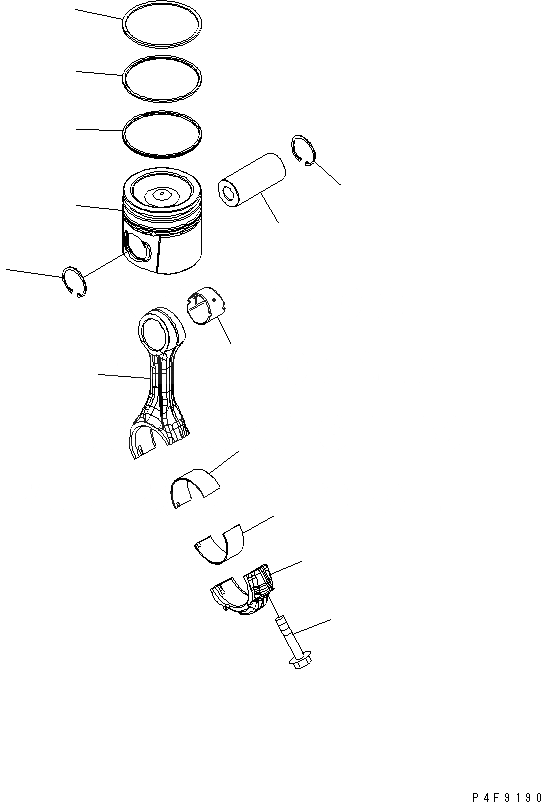 P4F9190