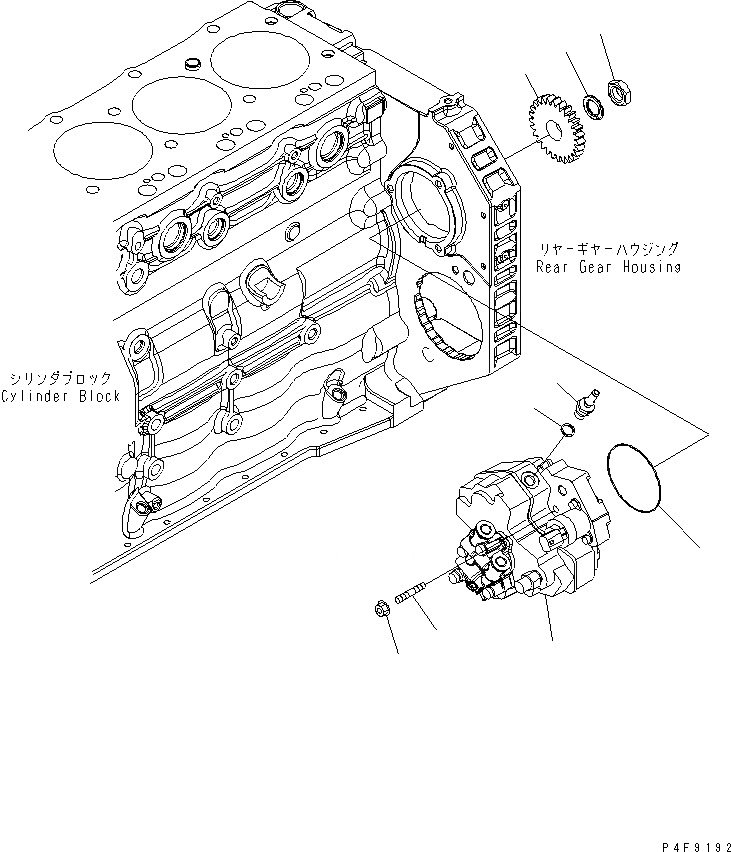 リヤーギヤーハウジング
Rear Gear Housing

シリンダブロック
Cylinder Block

P4F9192